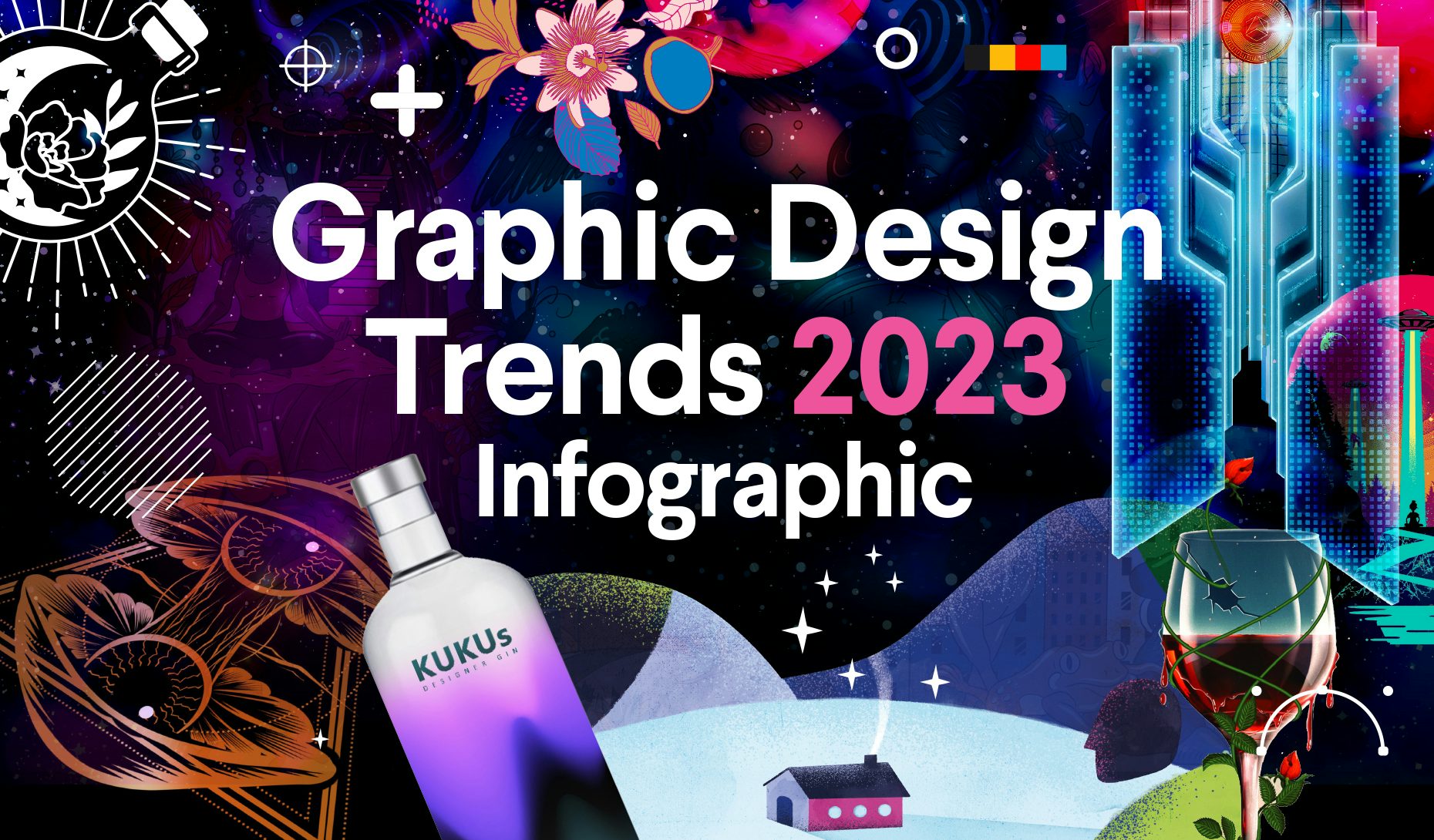 Graphic Design Trends 2023 Infographic

KUKUs
DESIGNER GIN