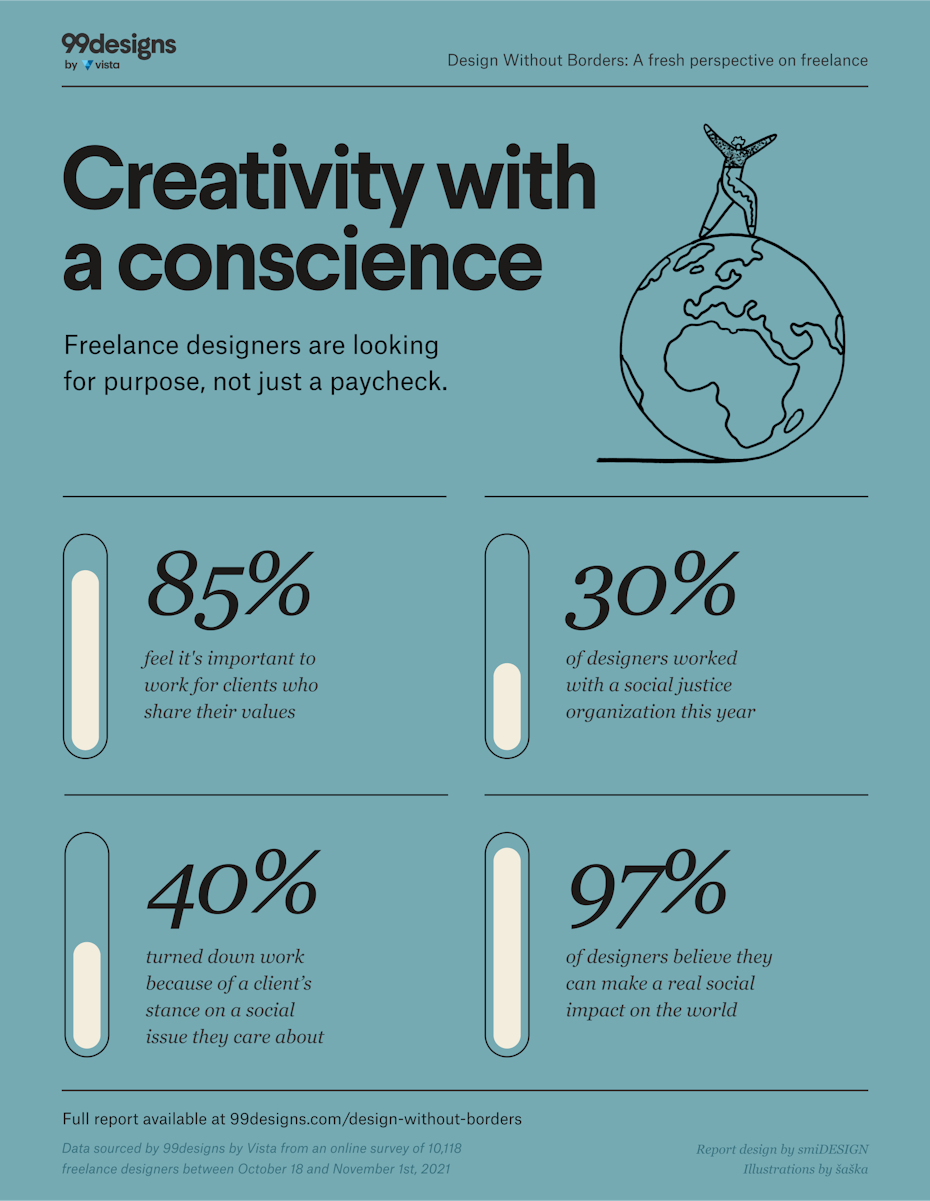 99designs
by vista

Design Without Borders: A fresh perspective on freelance

Creativity with a conscience

Freelance designers are looking for purpose, not just a paycheck.

85%
feel it's important to work for clients who share their values

30%
of designers worked with a social justice organization this year

40%
turned down work because of a client's stance on a social issue they care about

97%
of designers believe they can make a real social impact on the world

Full report available at 99designs.com/design-without-borders

Data sourced by 99designs by Vista from an online survey of 10,118 freelance designers between October 18 and November 1st, 2021

Report design by smiDESIGN
Illustrations by šaška