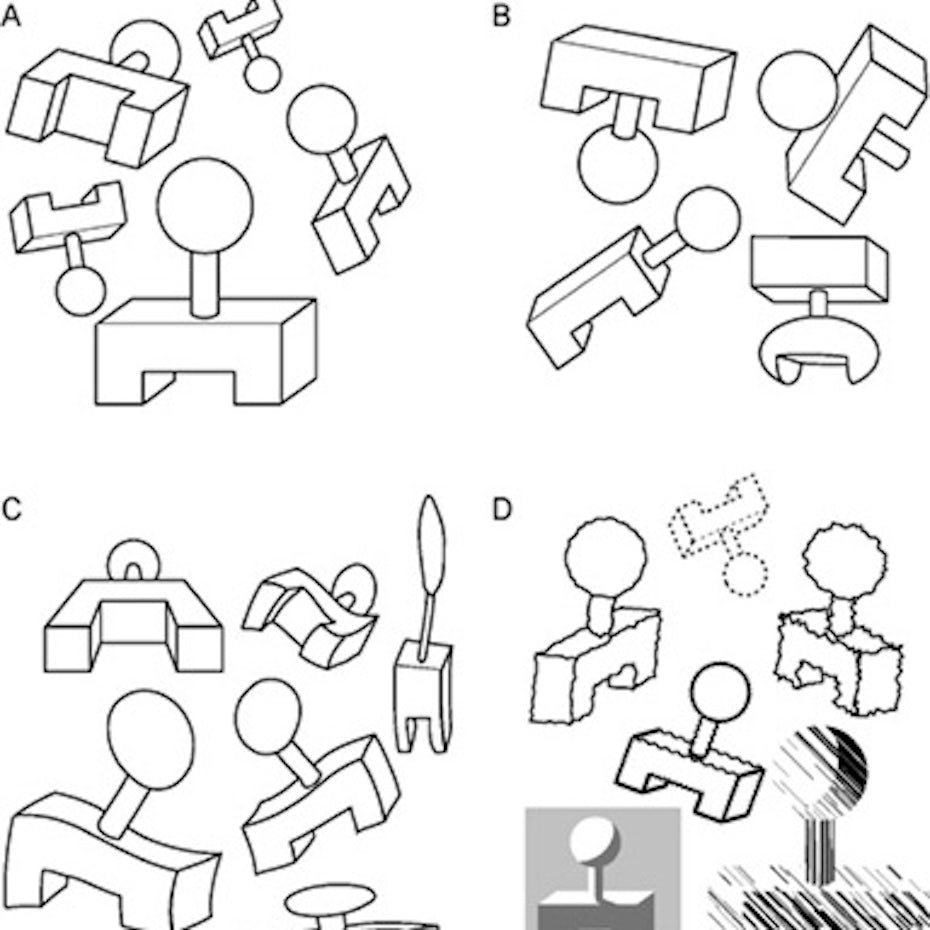 A

B

C

D