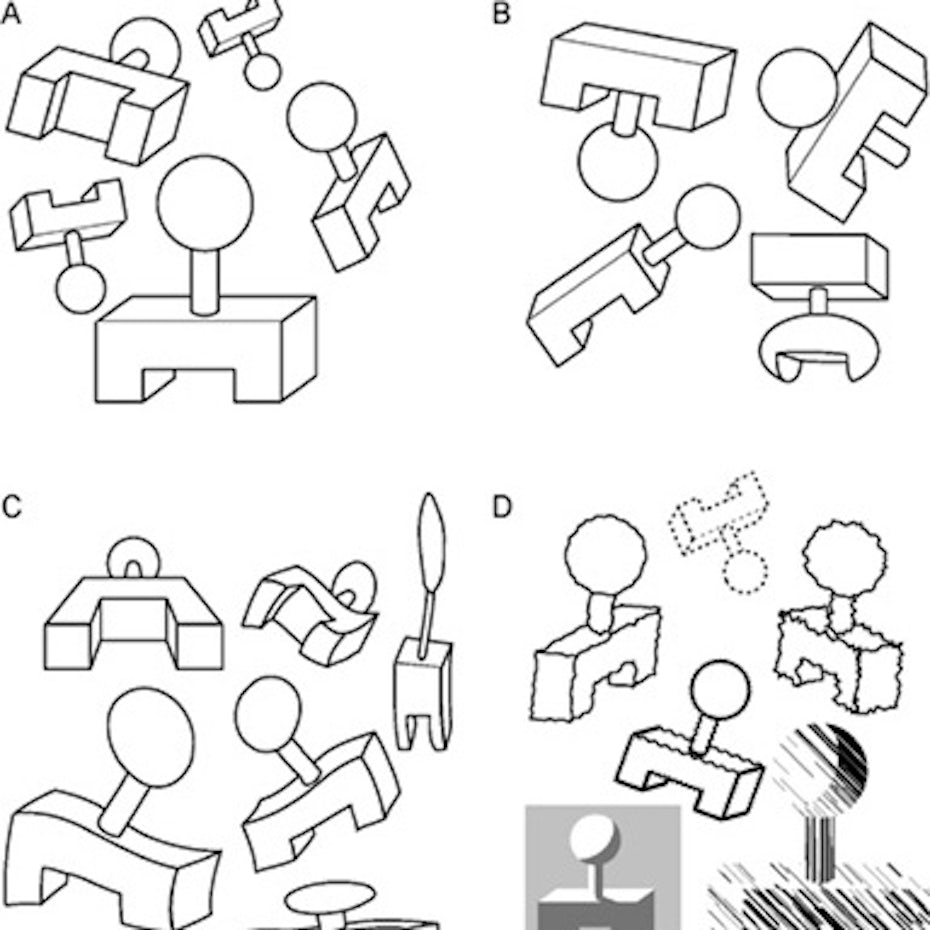 A

B

C

D