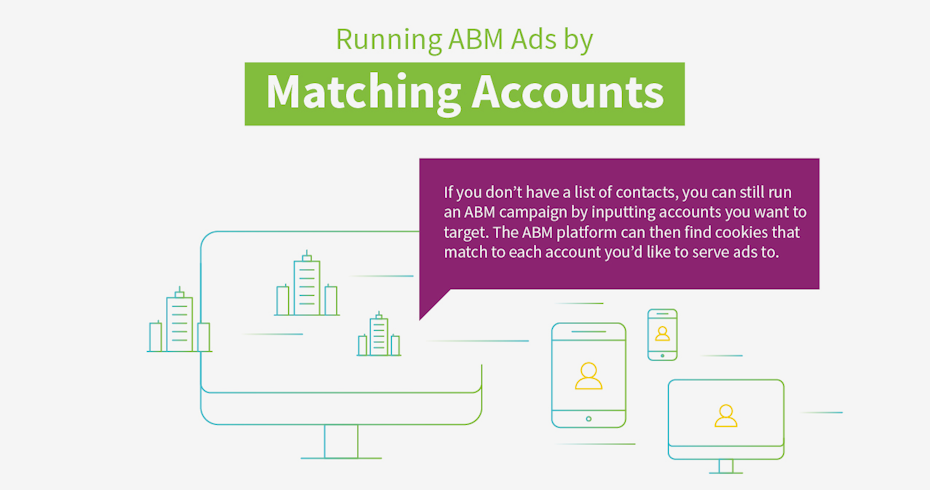 Running ABM Ads by

Matching Accounts

If you don't have a list of contacts, you can still run an ABM campaign by inputting accounts you want to target. The ABM platform can then find cookies that match to each account you'd like to serve ads to.