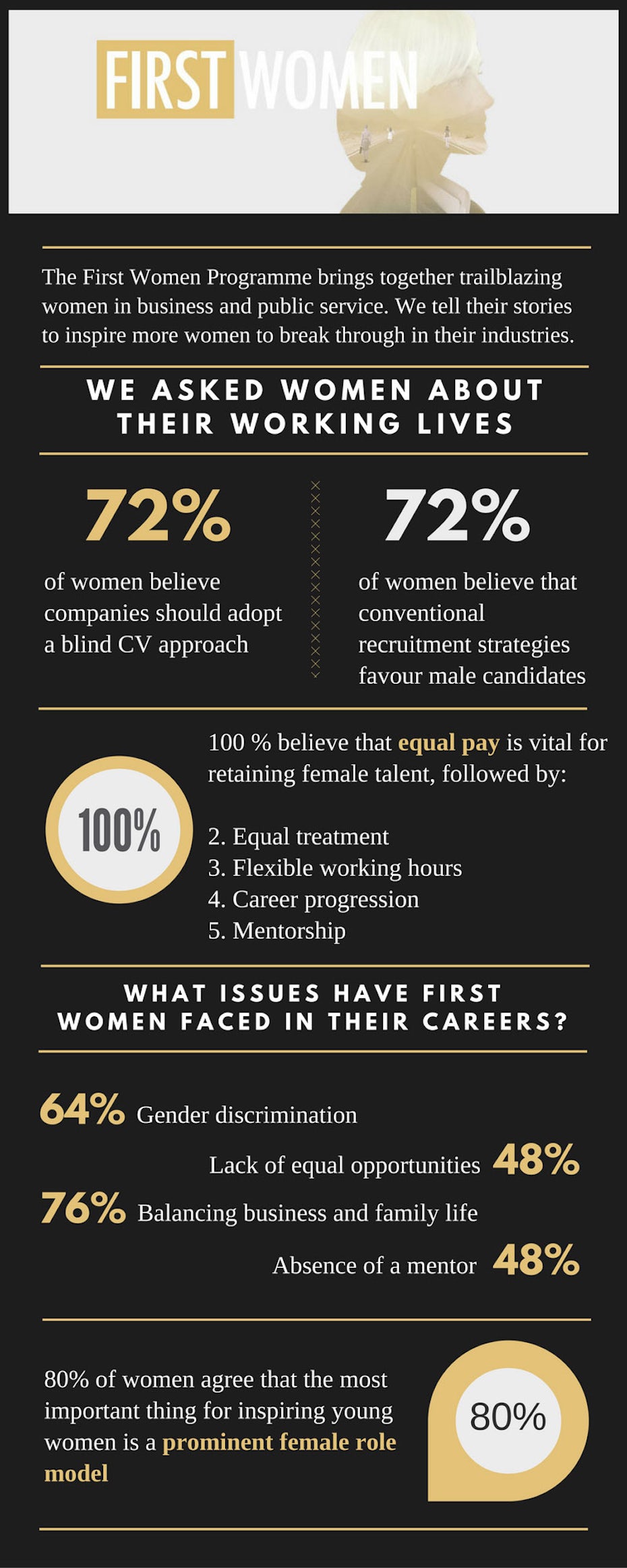 FIRST WOMEN

The First Women Programme brings together trailblazing women in business and public service. We tell their stories to inspire more women to break through in their industries.

WE ASKED WOMEN ABOUT THEIR WORKING LIVES

72%
of women believe companies should adopt a blind CV approach

72%
of women believe that conventional recruitment strategies favour male candidates

100%

100 % believe that equal pay is vital for retaining female talent, followed by:

2. Equal treatment
3. Flexible working hours
4. Career progression
5. Mentorship

WHAT ISSUES HAVE FIRST WOMEN FACED IN THEIR CAREERS?

64% Gender discrimination

Lack of equal opportunities 48%

76% Balancing business and family life

Absence of a mentor 48%

80% of women agree that the most important thing for inspiring young women is a prominent female role model

80%