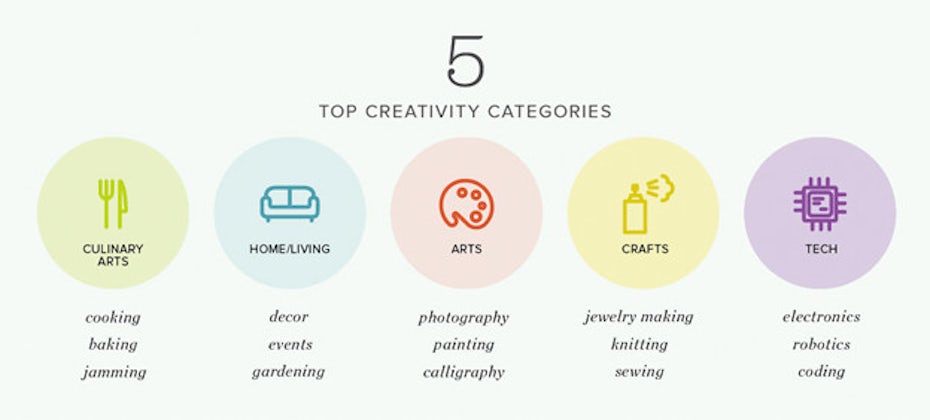 5

TOP CREATIVITY CATEGORIES

CULINARY ARTS

cooking
baking
jamming

HOME/LIVING

decor
events
gardening

ARTS

photography
painting
calligraphy

CRAFTS

jewelry making
knitting
sewing

TECH

electronics
robotics
coding