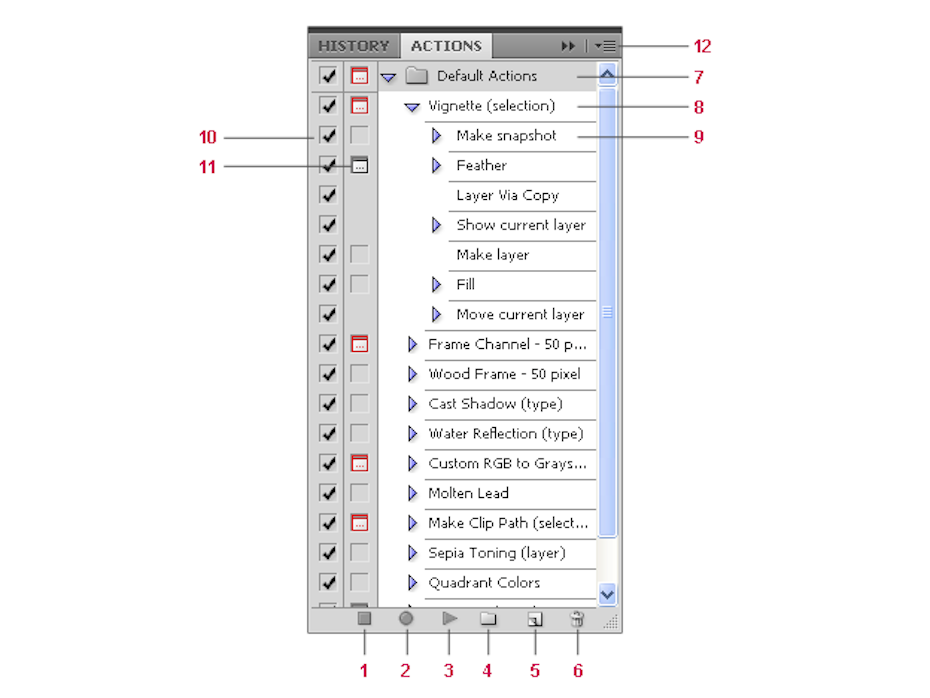 HISTORY ACTIONS

12

Default Actions
7

Vignette (selection)
8

10
Make snapshot
9

11
Feather

Layer Via Copy

Show current layer

Make layer

Fill

Move current layer

Frame Channel - 50 p...

Wood Frame - 50 pixel

Cast Shadow (type)

Water Reflection (type)

Custom RGB to Grays...

Molten Lead

Make Clip Path (select...

Sepia Toning (layer)

Quadrant Colors

1 2 3 4 5 6