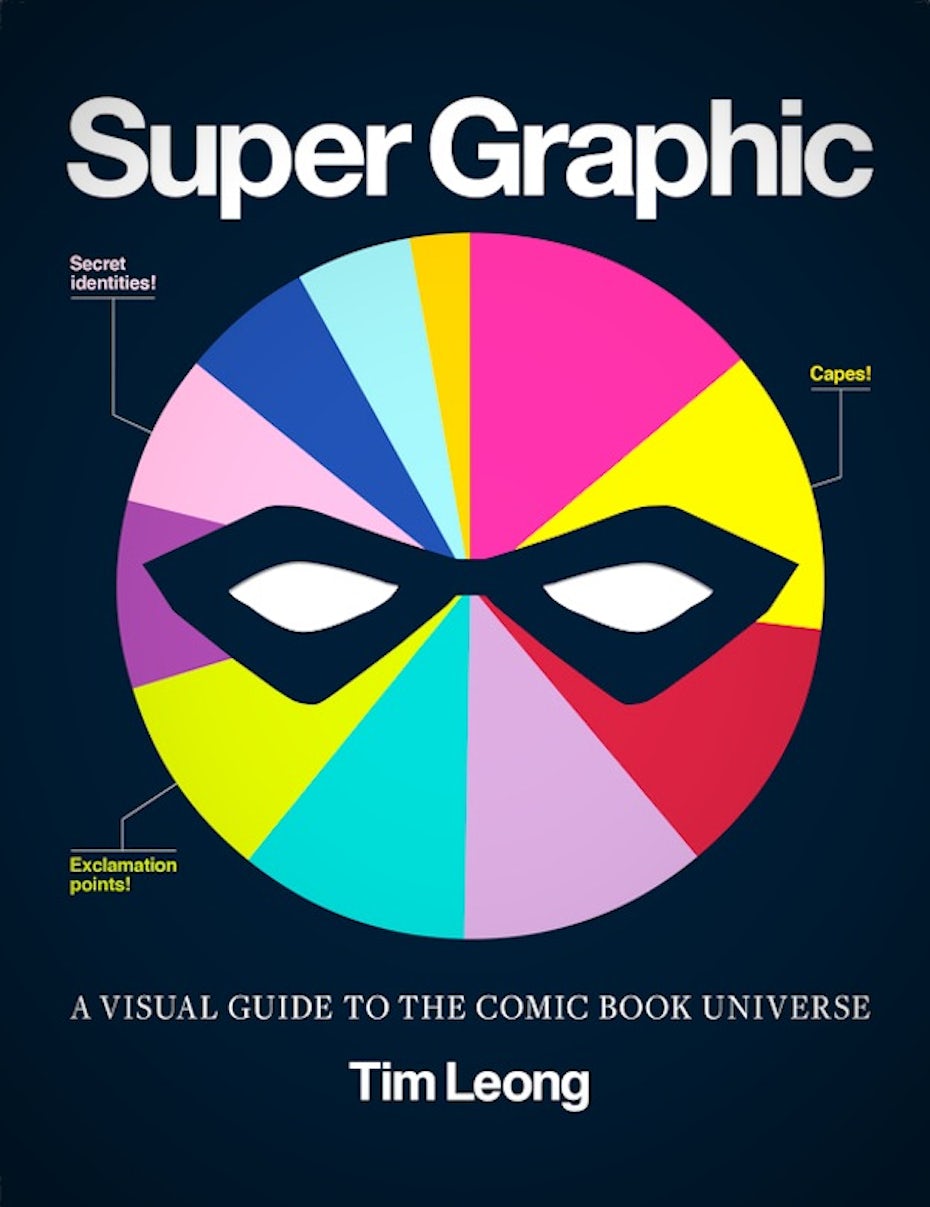 Super Graphic

Secret identities!

Capes!

Exclamation points!

A VISUAL GUIDE TO THE COMIC BOOK UNIVERSE

Tim Leong