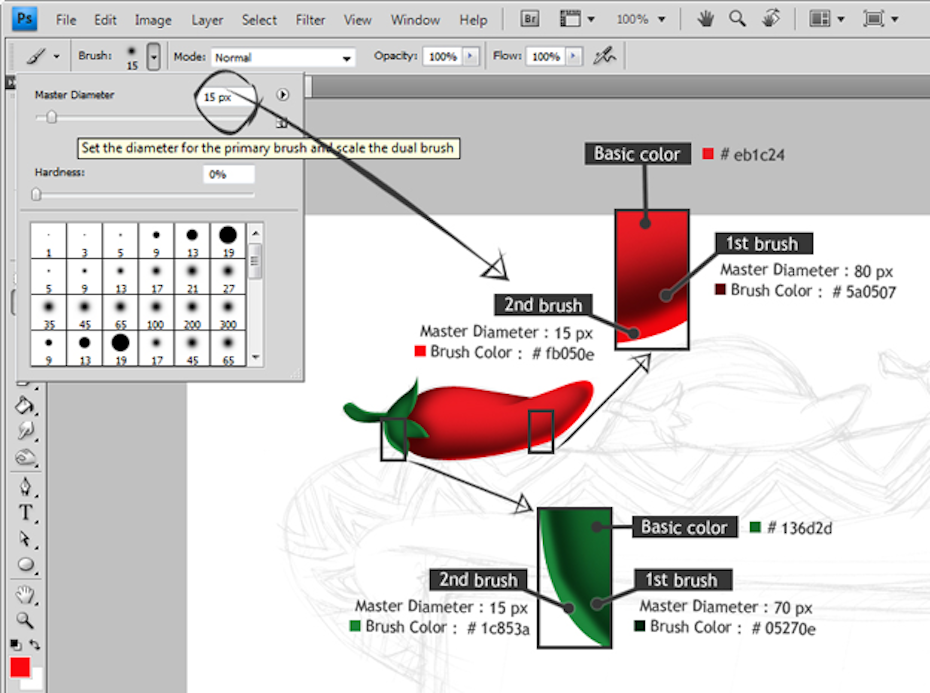 Ps File Edit Image Layer Select Filter View Window Help Br 100%

Brush: 15 Mode: Normal Opacity: 100% Flow: 100%

Master Diameter 15 px

Set the diameter for the primary brush and scale the dual brush

Hardness: 0%

| 1 | 3 | 5 | 9 | 13 | 19 |
|---|---|---|---|---|---|
| 5 | 9 | 13 | 17 | 21 | 27 |
| 35 | 45 | 65 | 100 | 200 | 300 |
| 9 | 13 | 19 | 17 | 45 | 65 |

Basic color # eb1c24

1st brush
Master Diameter : 80 px
Brush Color : # 5a0507

2nd brush
Master Diameter : 15 px
Brush Color : # fb050e

Basic color # 136d2d

2nd brush
Master Diameter : 15 px
Brush Color : # 1c853a

1st brush
Master Diameter : 70 px
Brush Color : # 05270e